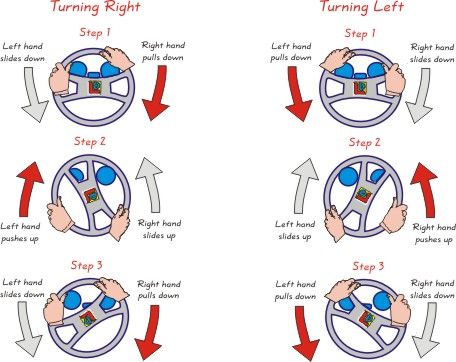 Turning Right

Step 1

Left hand slides down

Right hand pulls down

Step 2

Left hand pushes up

Right hand slides up

Step 3

Left hand slides down

Right hand pulls down

Turning Left

Step 1

Left hand pulls down

Right hand slides down

Step 2

Left hand slides up

Right hand pushes up

Step 3

Left hand pulls down

Right hand slides down